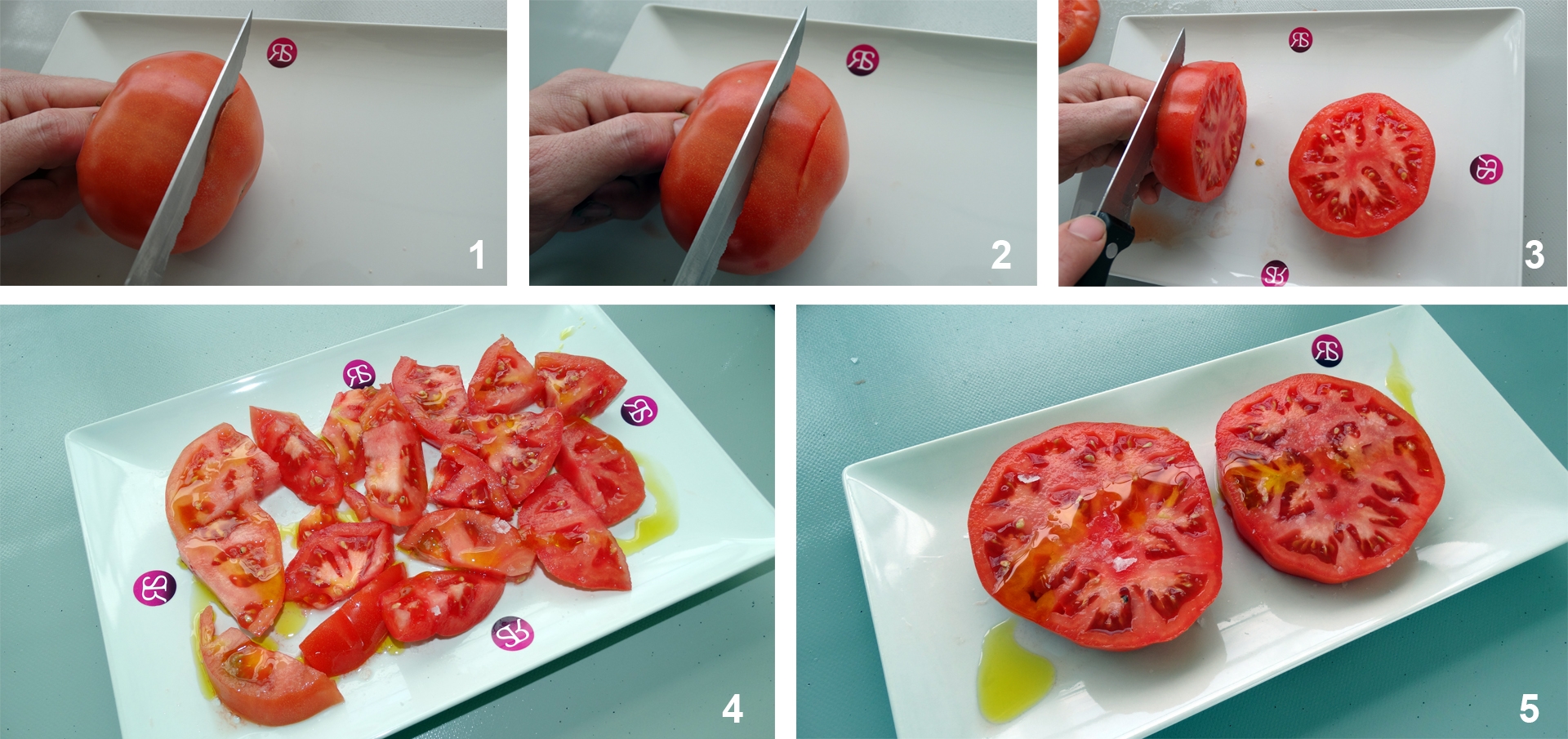 1

2

3

4

5